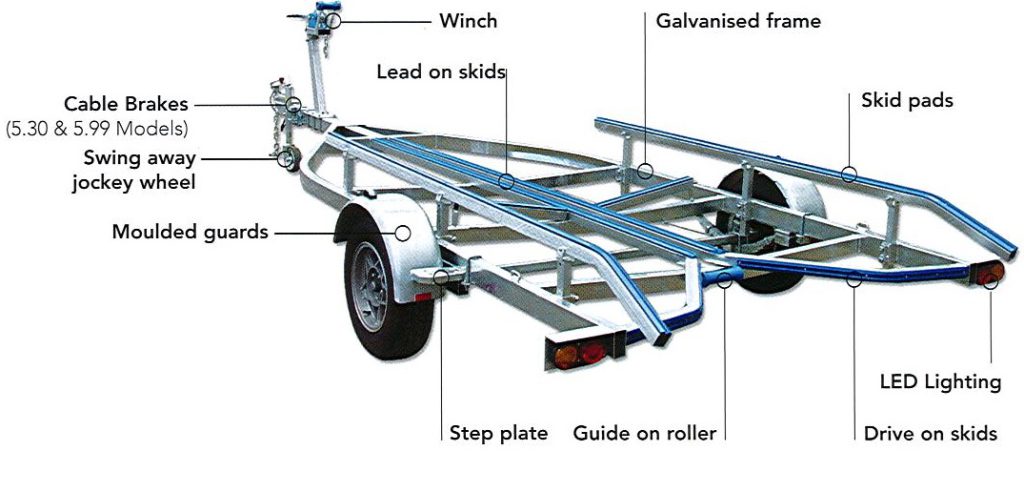 Winch

Galvanised frame

Lead on skids

Cable Brakes
(5.30 & 5.99 Models)

Skid pads

Swing away jockey wheel

Moulded guards

LED Lighting

Step plate

Guide on roller

Drive on skids