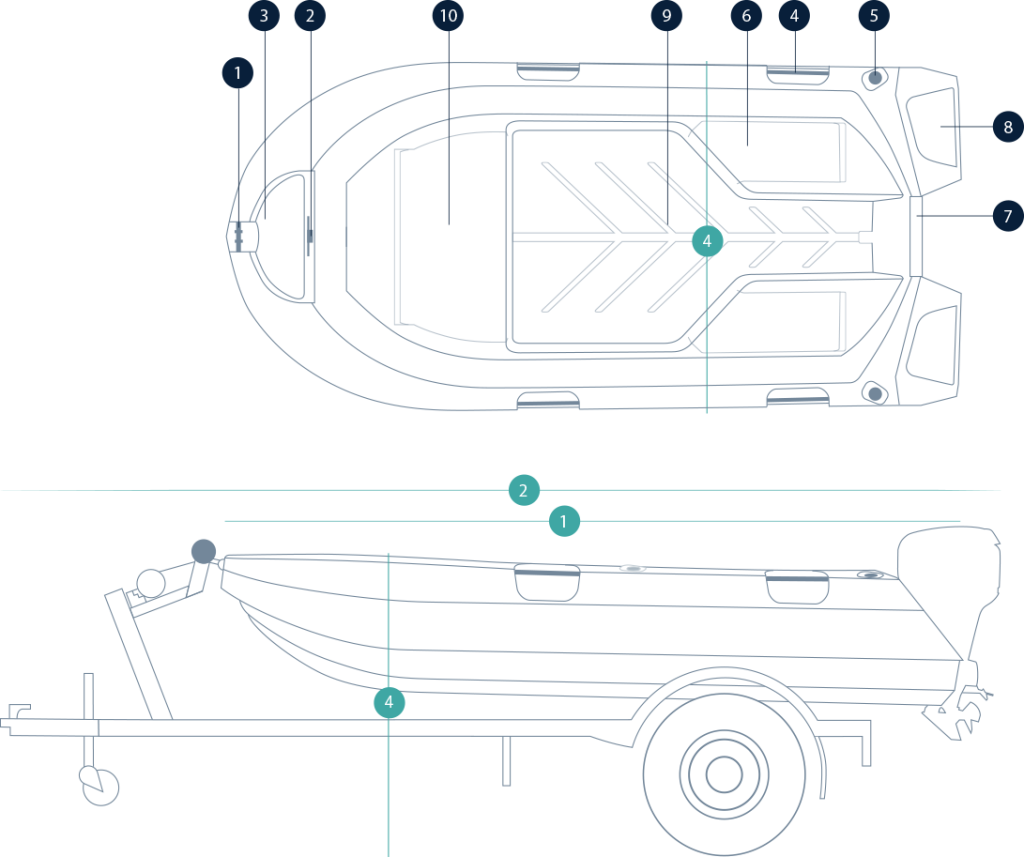 3
2
10
9
6
4
5
1
8
7
4
2
1
4